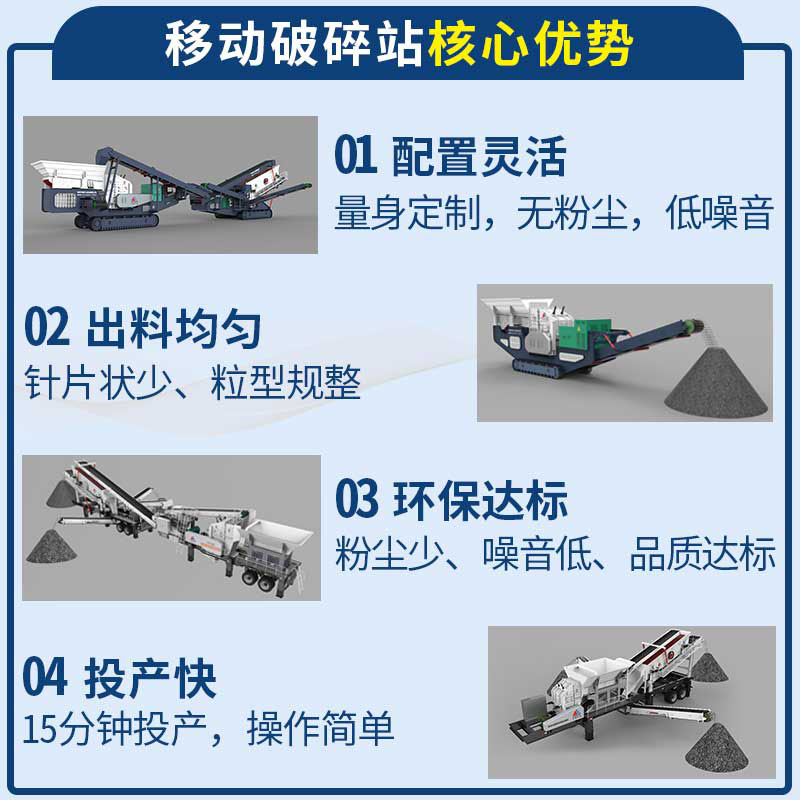 移动破碎站核心优势

01 配置灵活
量身定制，无粉尘，低噪音

02 出料均匀
针片状少、粒型规整

03 环保达标
粉尘少、噪音低、品质达标

04 投产快
15分钟投产，操作简单